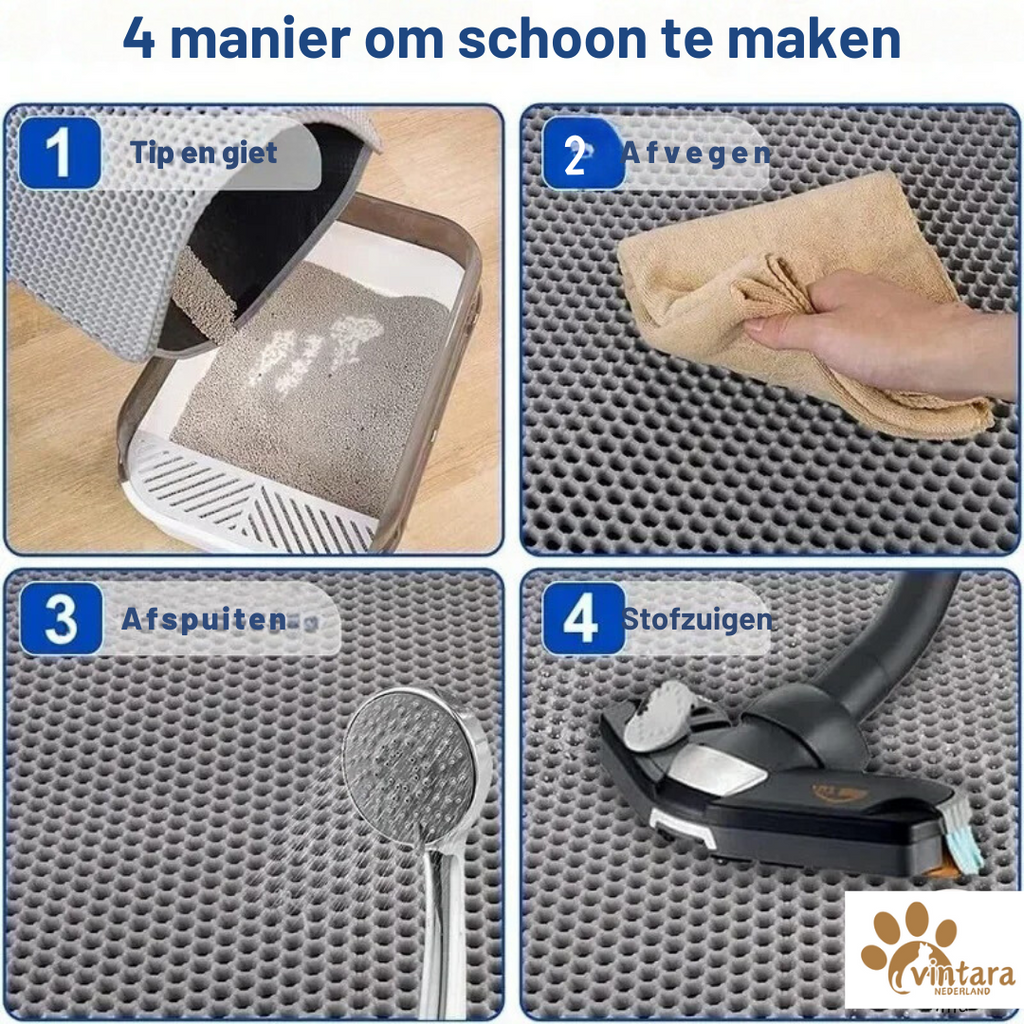 4 manier om schoon te maken

1 Tip en giet

2 Afvegen

3 Afspuiten

4 Stofzuigen

vintara
NEDERLAND